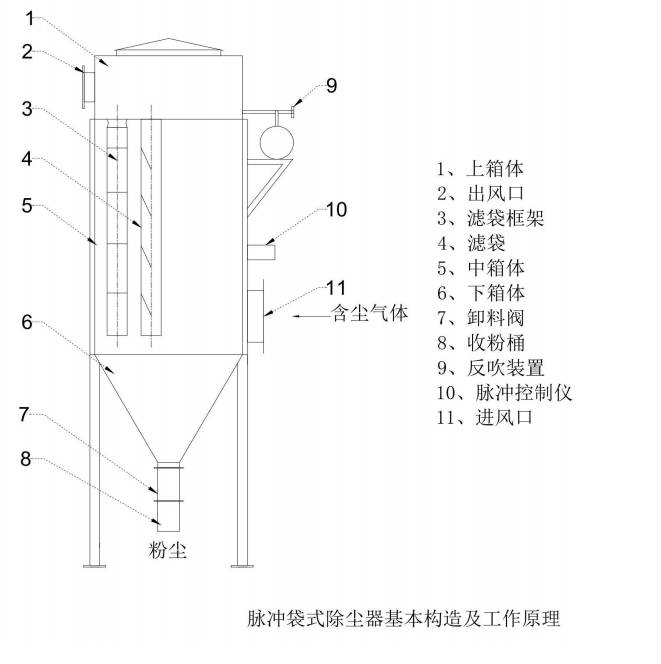 1
2
3
4
5
6
7
8
9
10
11
含尘气体
粉尘

1、上箱体
2、出风口
3、滤袋框架
4、滤袋
5、中箱体
6、下箱体
7、卸料阀
8、收粉桶
9、反吹装置
10、脉冲控制仪
11、进风口

脉冲袋式除尘器基本构造及工作原理