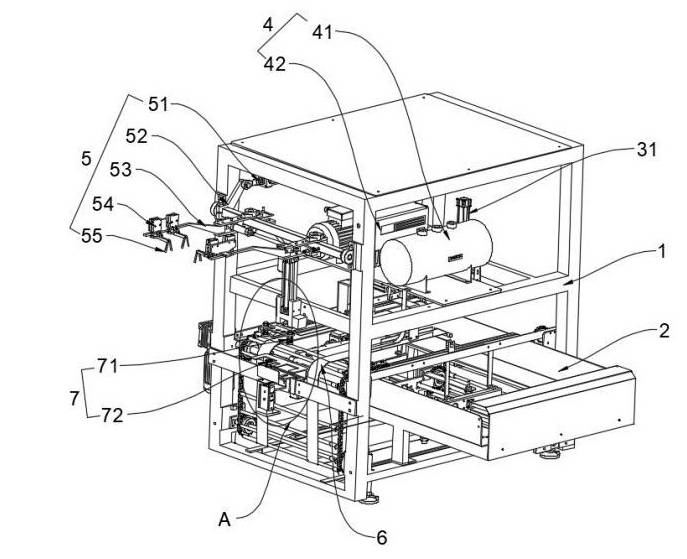 4
41
42
51
52
5
53
54
55
31
1
2
71
7
72
A
6