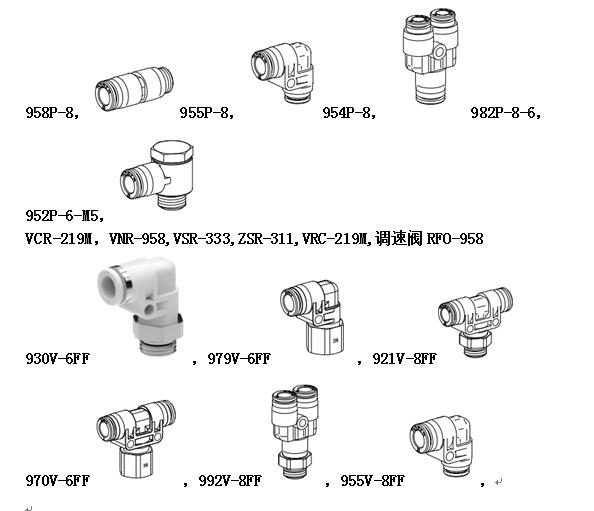 958P-8, 955P-8, 954P-8, 982P-8-6,

952P-6-M5,
VCR-219M, VNR-958,VSR-333,ZSR-311,VRC-219M,调速阀 RFO-958

930V-6FF , 979V-6FF , 921V-8FF

970V-6FF , 992V-8FF , 955V-8FF ,