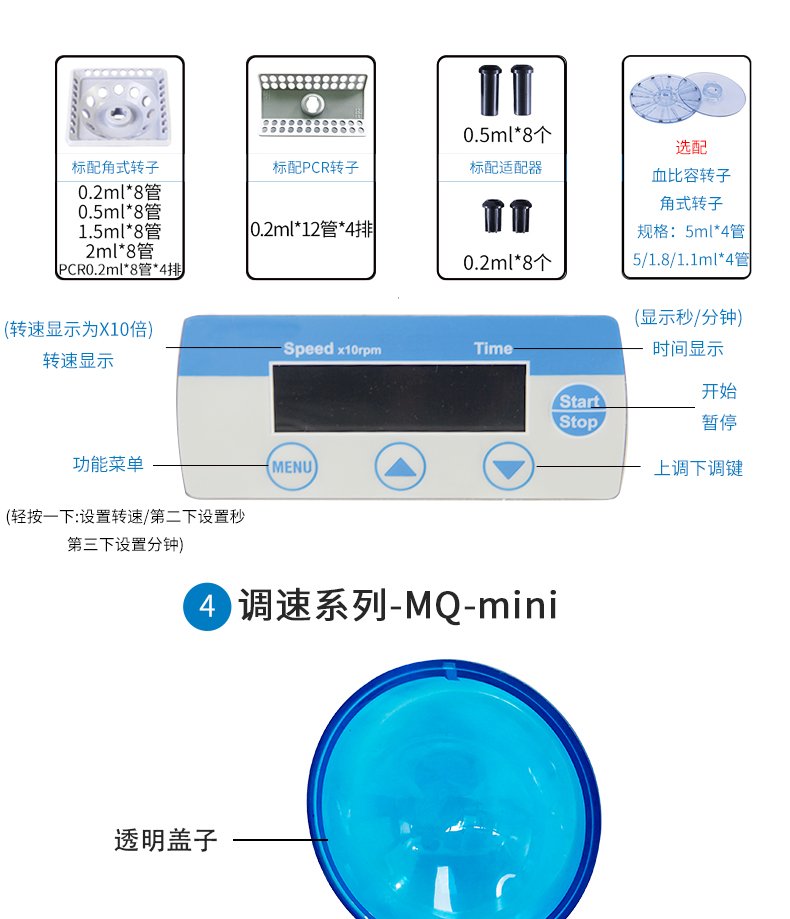 标配角式转子
0.2ml*8管
0.5ml*8管
1.5ml*8管
2ml*8管
PCR0.2ml*8管*4排

标配PCR转子
0.2ml*12管*4排

0.5ml*8个
标配适配器
0.2ml*8个

选配
血比容转子
角式转子
规格：5ml*4管
5/1.8/1.1ml*4管

(转速显示为X10倍)
转速显示

Speed x10rpm

Time

(显示秒/分钟)
时间显示

Start
Stop

开始
暂停

功能菜单

MENU

上调下调键

(轻按一下:设置转速/第二下设置秒
第三下设置分钟)

4 调速系列-MQ-mini

透明盖子