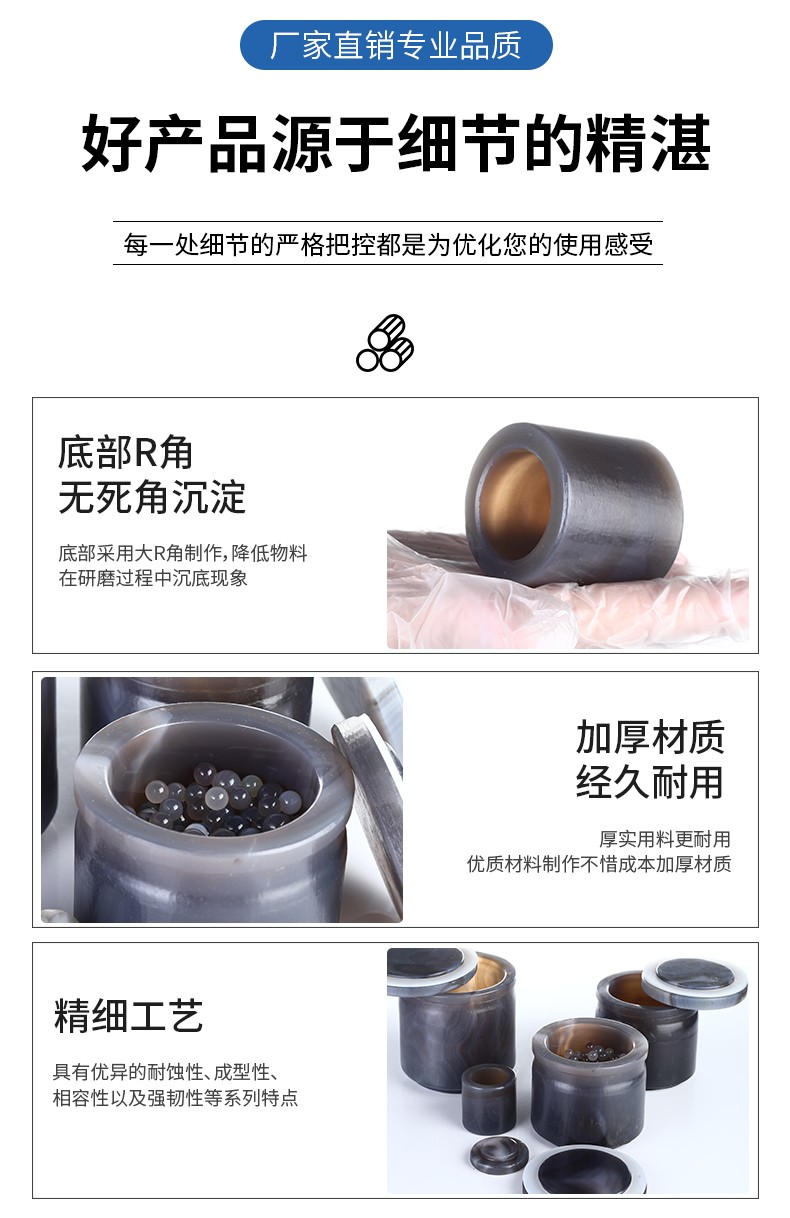 厂家直销专业品质

好产品源于细节的精湛

每一处细节的严格把控都是为优化您的使用感受

底部R角
无死角沉淀

底部采用大R角制作，降低物料在研磨过程中沉底现象

加厚材质
经久耐用

厚实用料更耐用
优质材料制作不惜成本加厚材质

精细工艺

具有优异的耐蚀性、成型性、相容性以及强韧性等系列特点