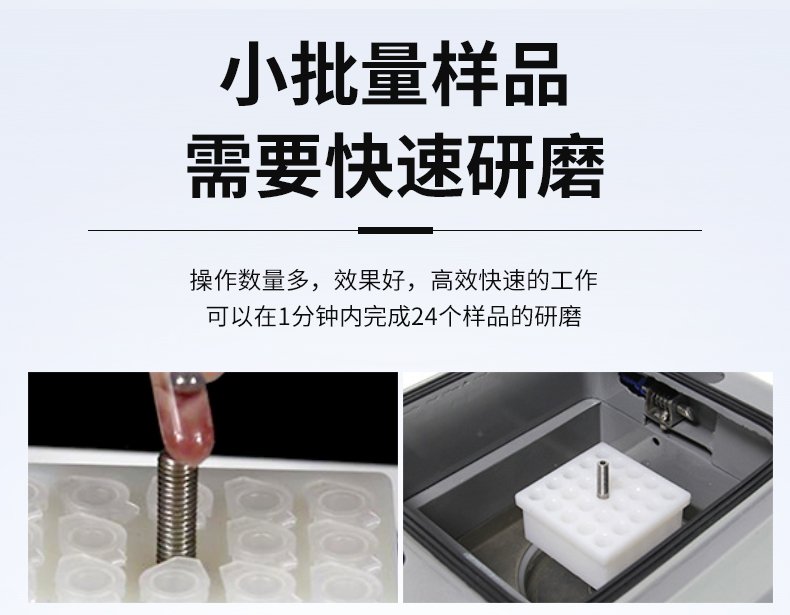 小批量样品
需要快速研磨

操作数量多，效果好，高效快速的工作
可以在1分钟内完成24个样品的研磨