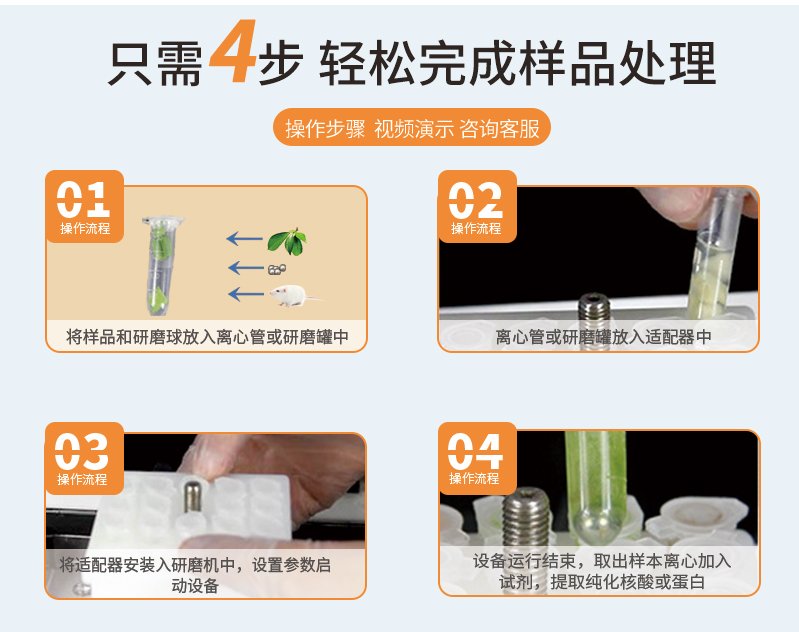 只需4步 轻松完成样品处理

操作步骤 视频演示 咨询客服

01
操作流程
将样品和研磨球放入离心管或研磨罐中

02
操作流程
离心管或研磨罐放入适配器中

03
操作流程
将适配器安装入研磨机中，设置参数启动设备

04
操作流程
设备运行结束，取出样本离心加入试剂，提取纯化核酸或蛋白