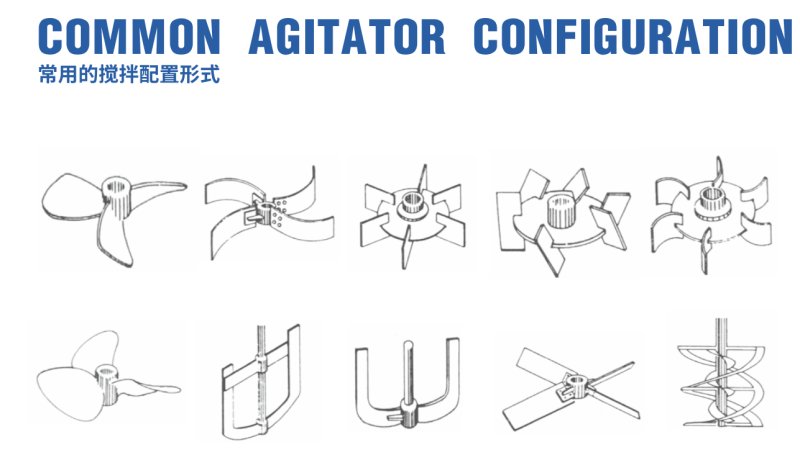 COMMON AGITATOR CONFIGURATION
常用的搅拌配置形式