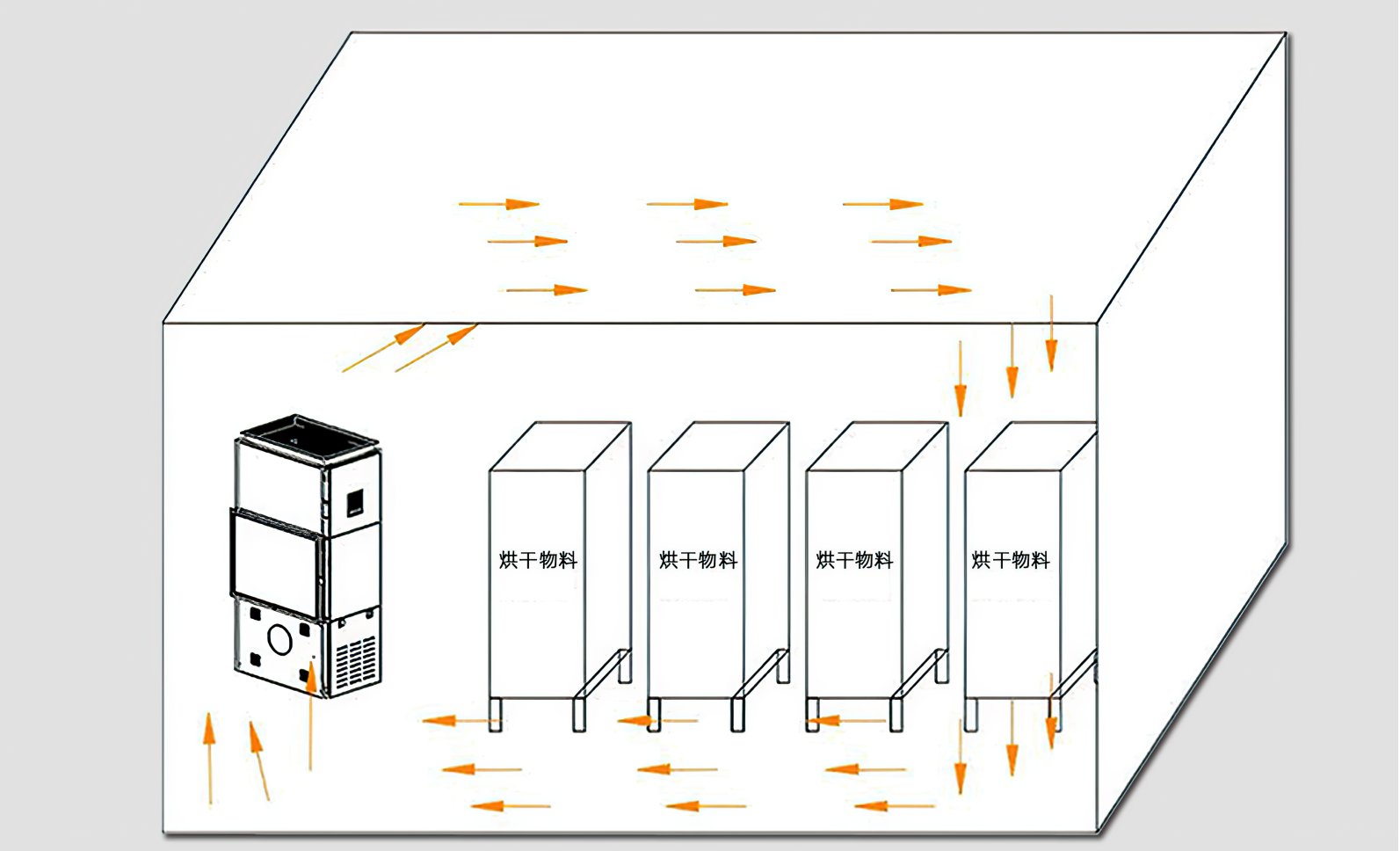 烘干物料

烘干物料

烘干物料

烘干物料