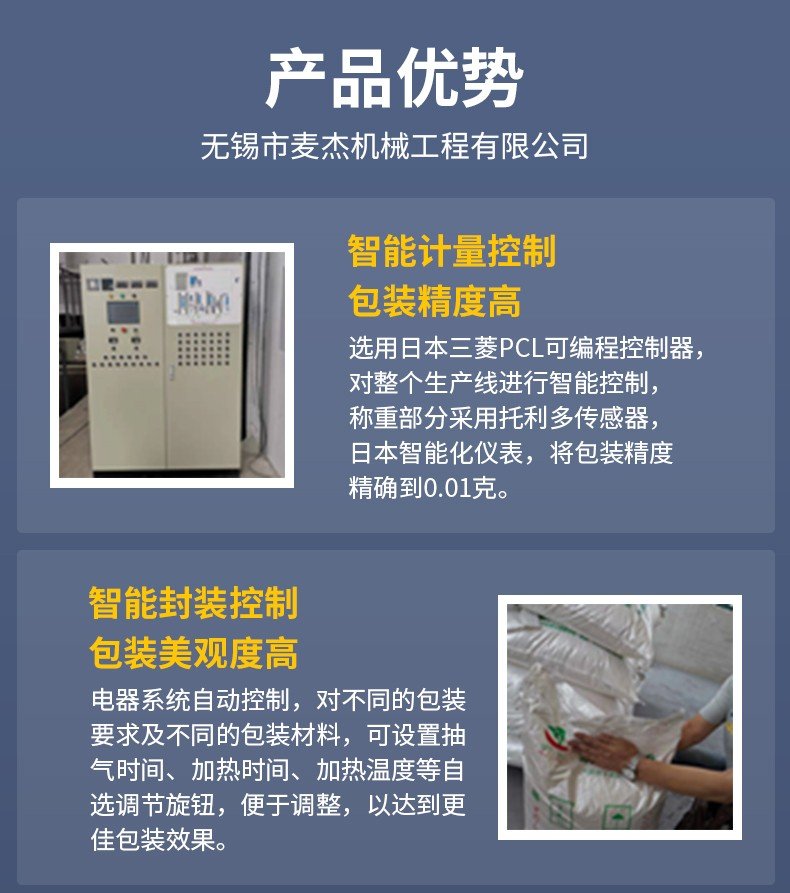 产品优势

无锡市麦杰机械工程有限公司

智能计量控制
包装精度高

选用日本三菱PCL可编程控制器，对整个生产线进行智能控制，称重部分采用托利多传感器，日本智能化仪表，将包装精度精确到0.01克。

智能封装控制
包装美观度高

电器系统自动控制，对不同的包装要求及不同的包装材料，可设置抽气时间、加热时间、加热温度等自选调节旋钮，便于调整，以达到更佳包装效果。