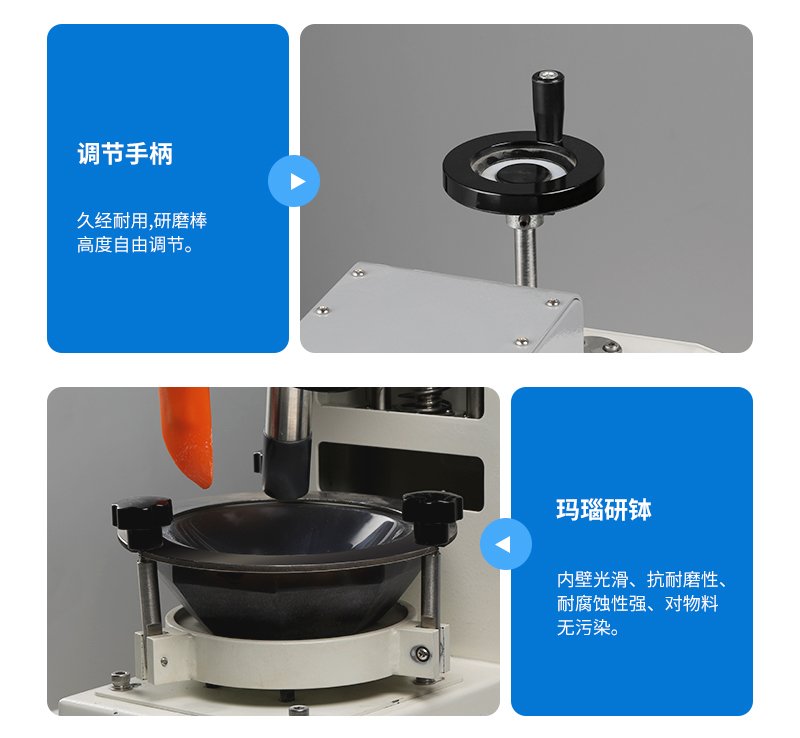 调节手柄

久经耐用,研磨棒高度自由调节。

玛瑙研钵

内壁光滑、抗耐磨性、耐腐蚀性强、对物料无污染。