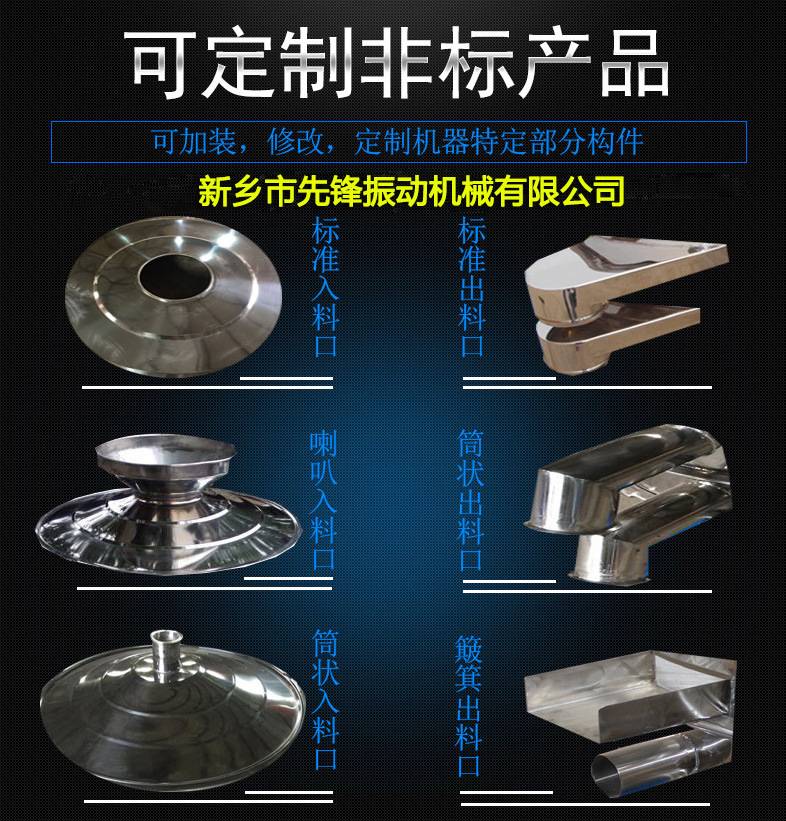 可定制非标产品

可加装，修改，定制机器特定部分构件

新乡市先锋振动机械有限公司

标准入料口

标准出料口

喇叭入料口

筒状出料口

筒状入料口

簸箕出料口