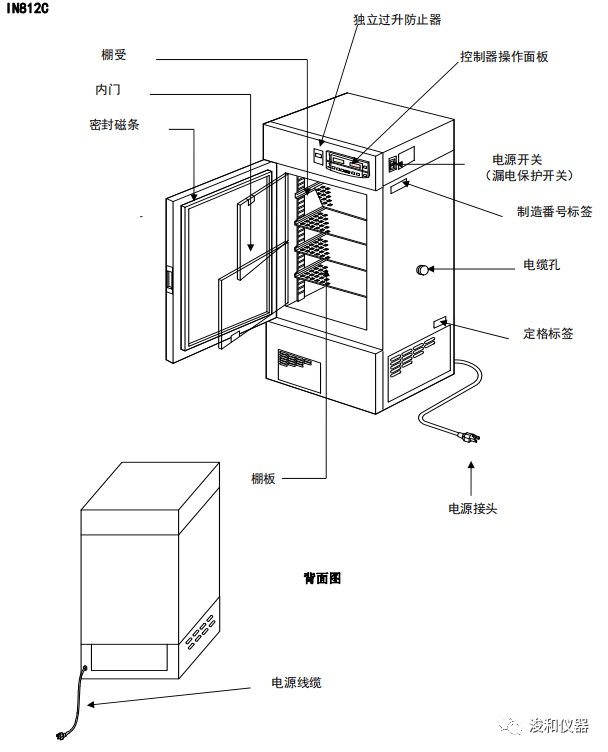 IN812C

独立过升防止器

棚受

控制器操作面板

内门

密封磁条

电源开关
（漏电保护开关）

制造番号标签

电缆孔

定格标签

棚板

电源接头

背面图

电源线缆

凌和仪器