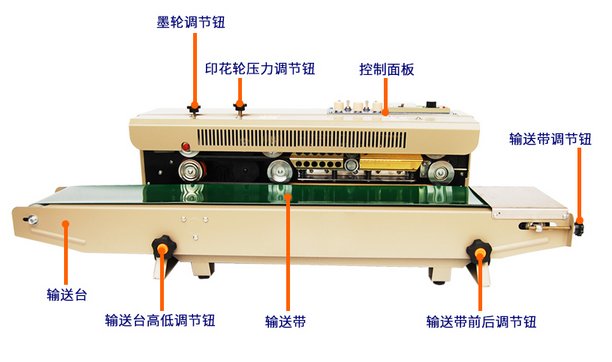 墨轮调节钮

印花轮压力调节钮

控制面板

输送带调节钮

输送台

输送台高低调节钮

输送带

输送带前后调节钮