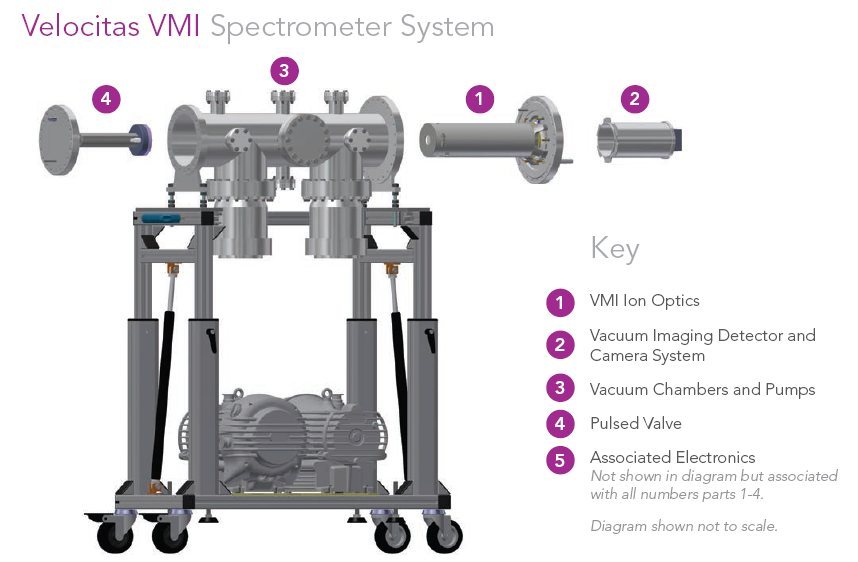 Velocitas VMI Spectrometer System

4

3

1

2

Key

1 VMI Ion Optics

2 Vacuum Imaging Detector and Camera System

3 Vacuum Chambers and Pumps

4 Pulsed Valve

5 Associated Electronics
Not shown in diagram but associated with all numbers parts 1-4.

Diagram shown not to scale.