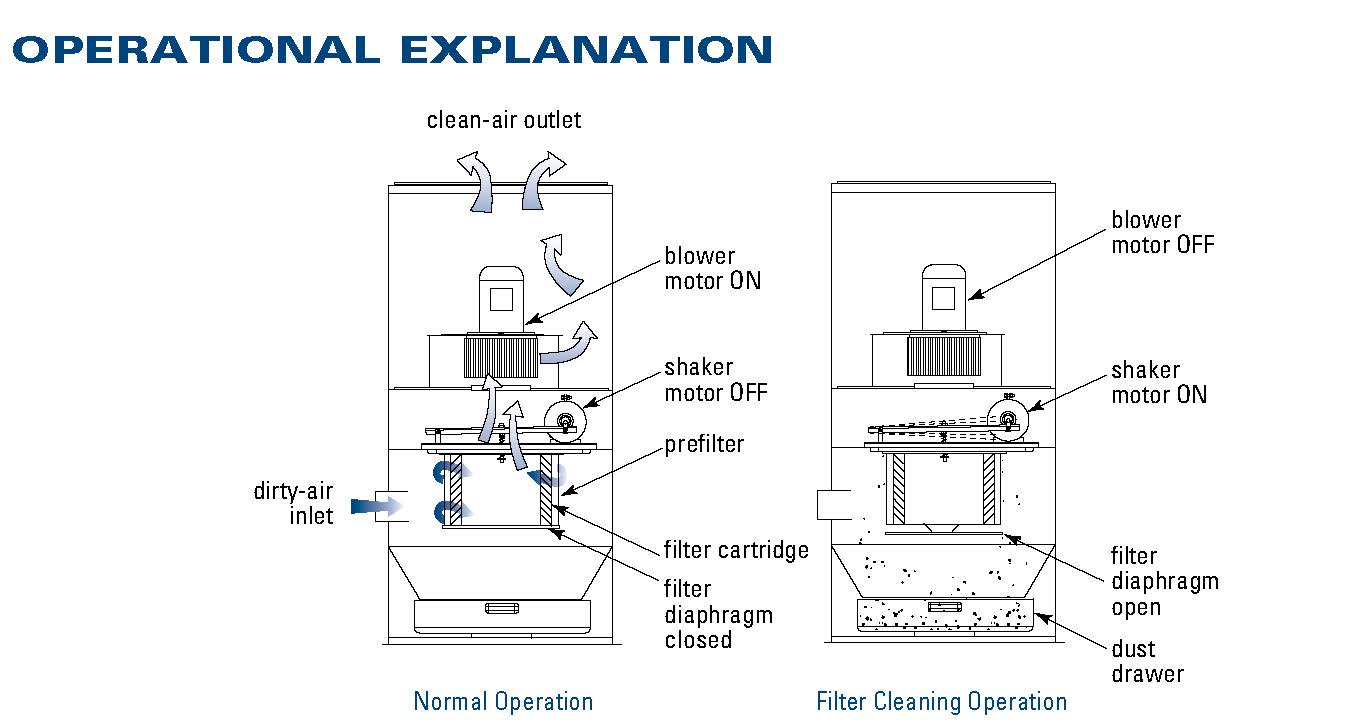 OPERATIONAL EXPLANATION

clean-air outlet

blower motor ON

shaker motor OFF

prefilter

dirty-air inlet

filter cartridge

filter diaphragm closed

Normal Operation

blower motor OFF

shaker motor ON

filter diaphragm open

dust drawer

Filter Cleaning Operation