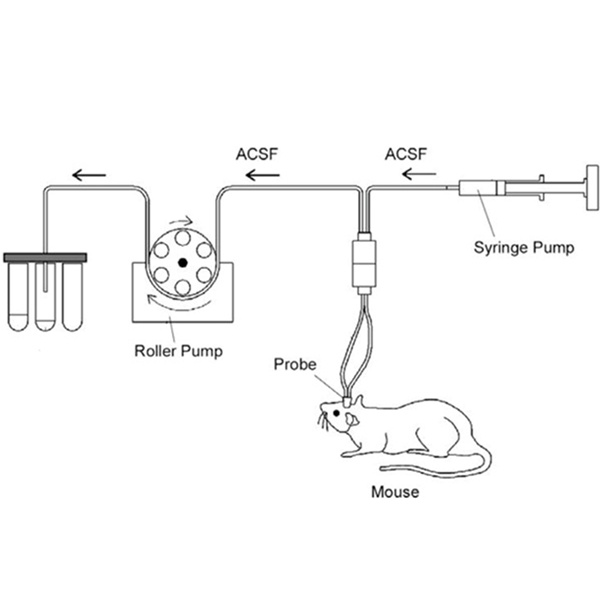 ACSF
ACSF
Syringe Pump
Roller Pump
Probe
Mouse