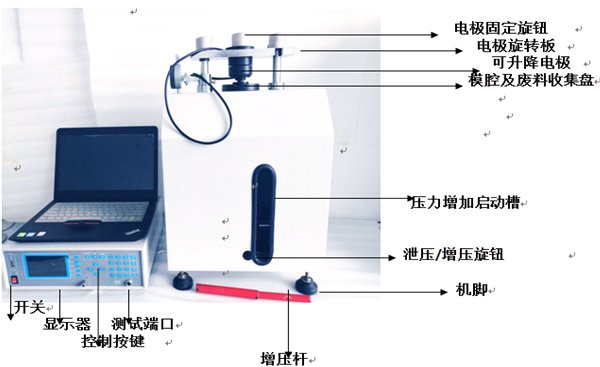 电极固定旋钮
电极旋转板
可升降电极
模腔及废料收集盘
压力增加启动槽
泄压/增压旋钮
机脚
开关
显示器
测试端口
控制按键
增压杆