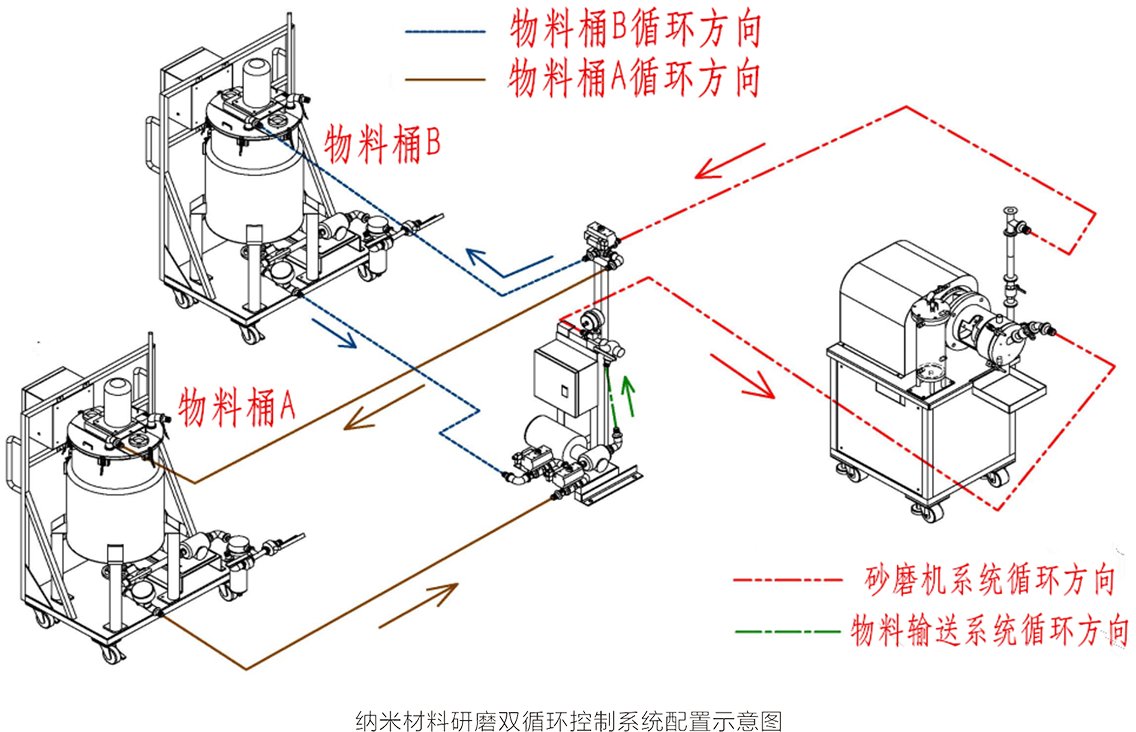 物料桶B循环方向
物料桶A循环方向

物料桶B

物料桶A

砂磨机系统循环方向
物料输送系统循环方向

纳米材料研磨双循环控制系统配置示意图